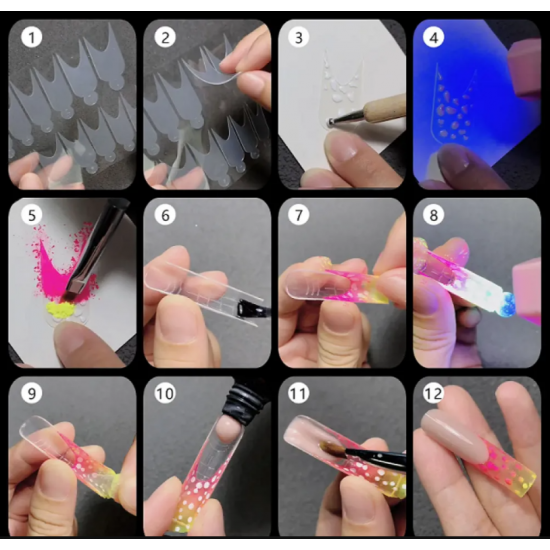 1
2
3
4
5
6
7
8
9
10
11
12